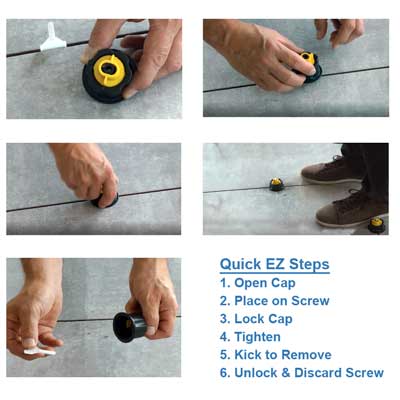 Quick EZ Steps
1. Open Cap
2. Place on Screw
3. Lock Cap
4. Tighten
5. Kick to Remove
6. Unlock & Discard Screw