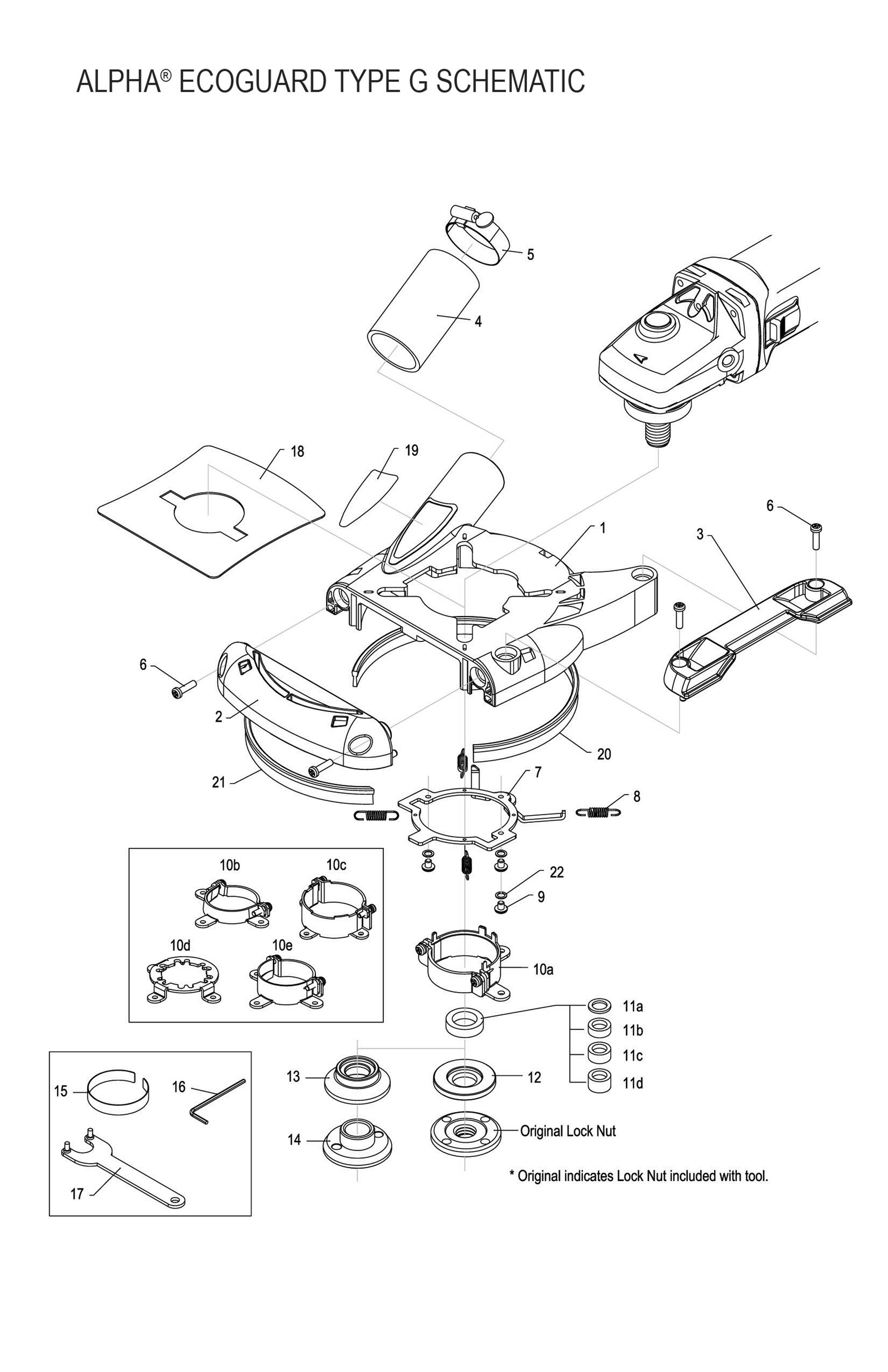 ALPHA® ECOGUARD TYPE G SCHEMATIC

5

4

18

19

6

1

3

6

2

20

21

7

8

10b

10c

22

9

10d

10e

10a

11a

11b

11c

11d

15

16

13

12

14

Original Lock Nut

17

* Original indicates Lock Nut included with tool.